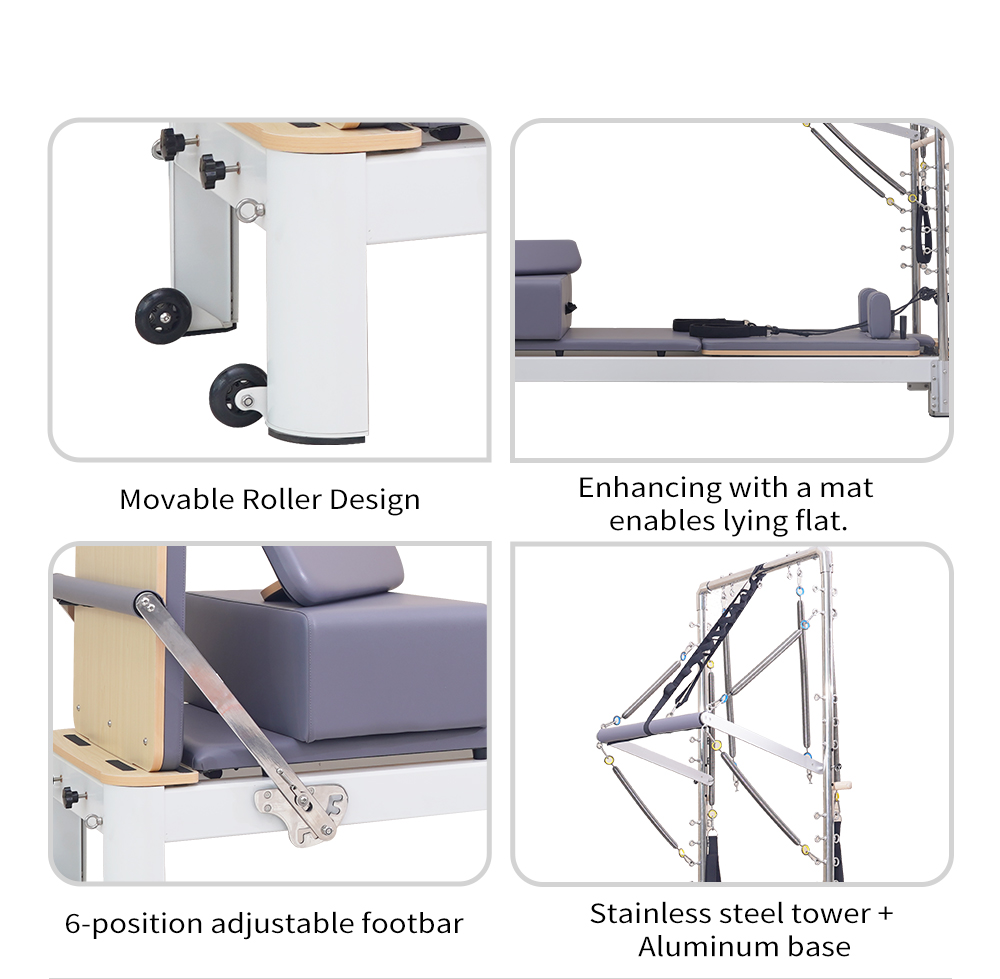 Movable Roller Design

Enhancing with a mat enables lying flat.

6-position adjustable footbar

Stainless steel tower + Aluminum base