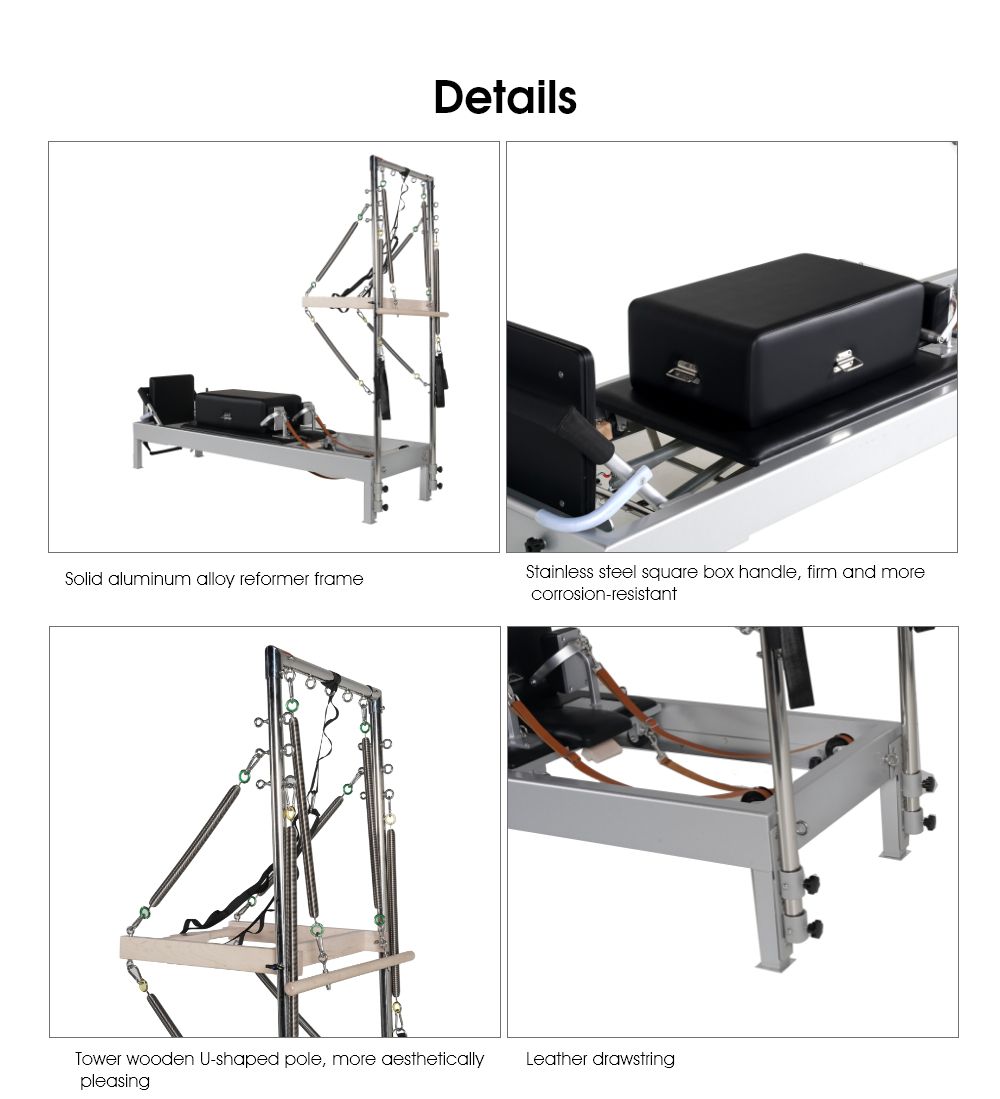 Details

Solid aluminum alloy reformer frame

Stainless steel square box handle, firm and more corrosion-resistant

Tower wooden U-shaped pole, more aesthetically pleasing

Leather drawstring