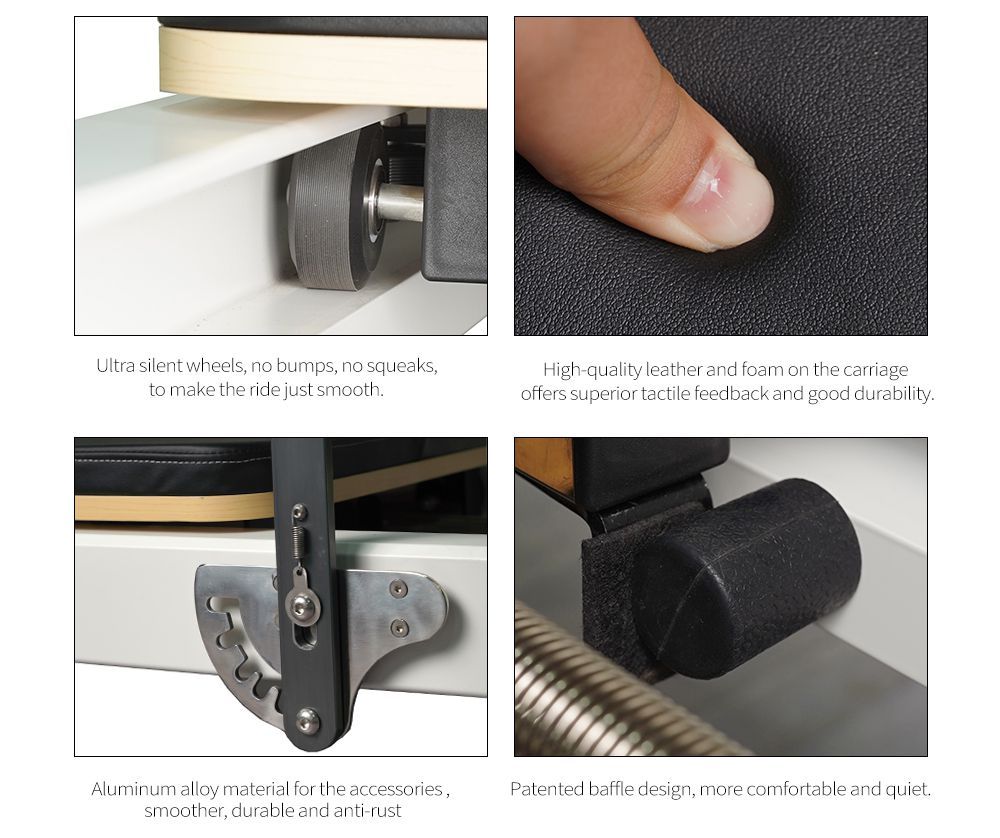 Ultra silent wheels, no bumps, no squeaks, to make the ride just smooth.

High-quality leather and foam on the carriage offers superior tactile feedback and good durability.

Aluminum alloy material for the accessories , smoother, durable and anti-rust

Patented baffle design, more comfortable and quiet.