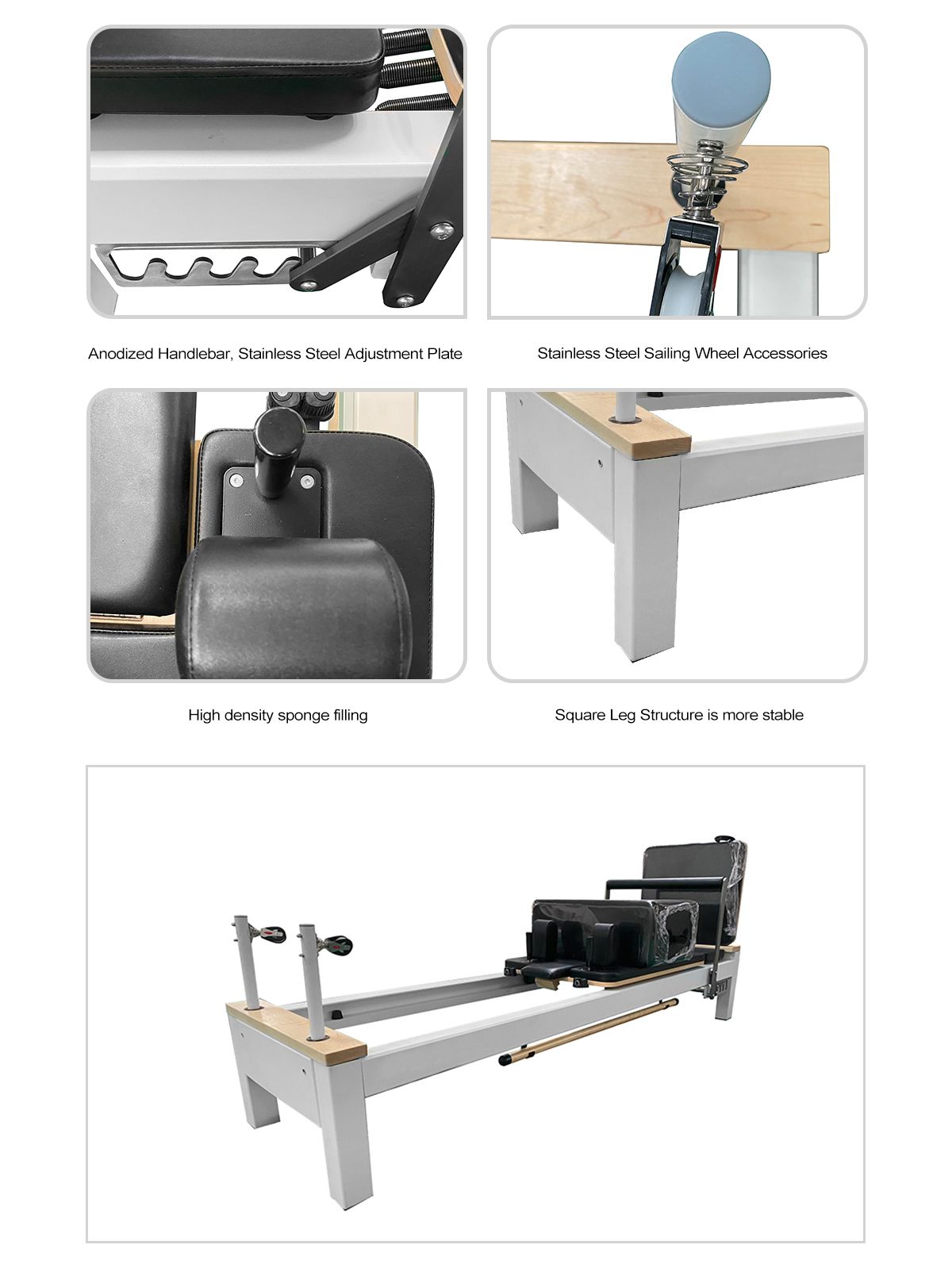 Anodized Handlebar, Stainless Steel Adjustment Plate

Stainless Steel Sailing Wheel Accessories

High density sponge filling

Square Leg Structure is more stable