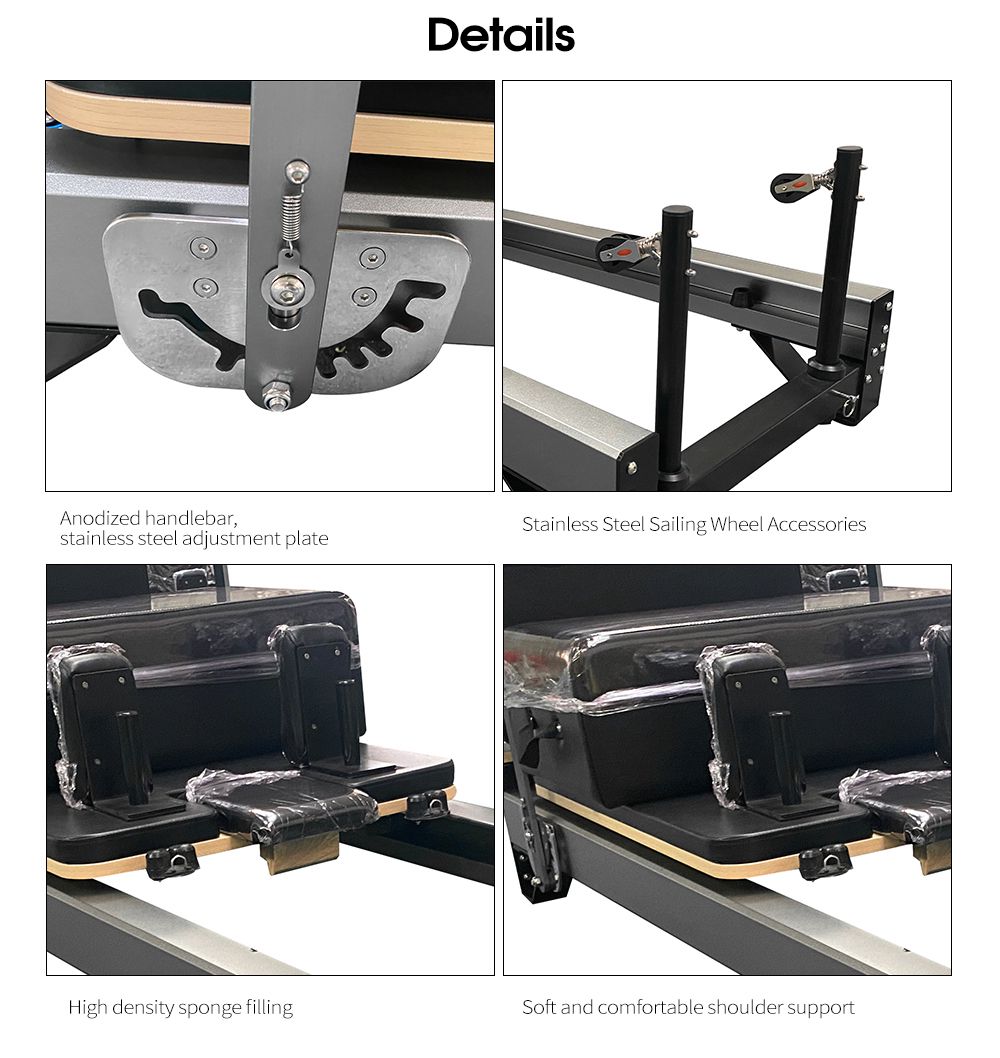 Details

Anodized handlebar,
stainless steel adjustment plate

Stainless Steel Sailing Wheel Accessories

High density sponge filling

Soft and comfortable shoulder support