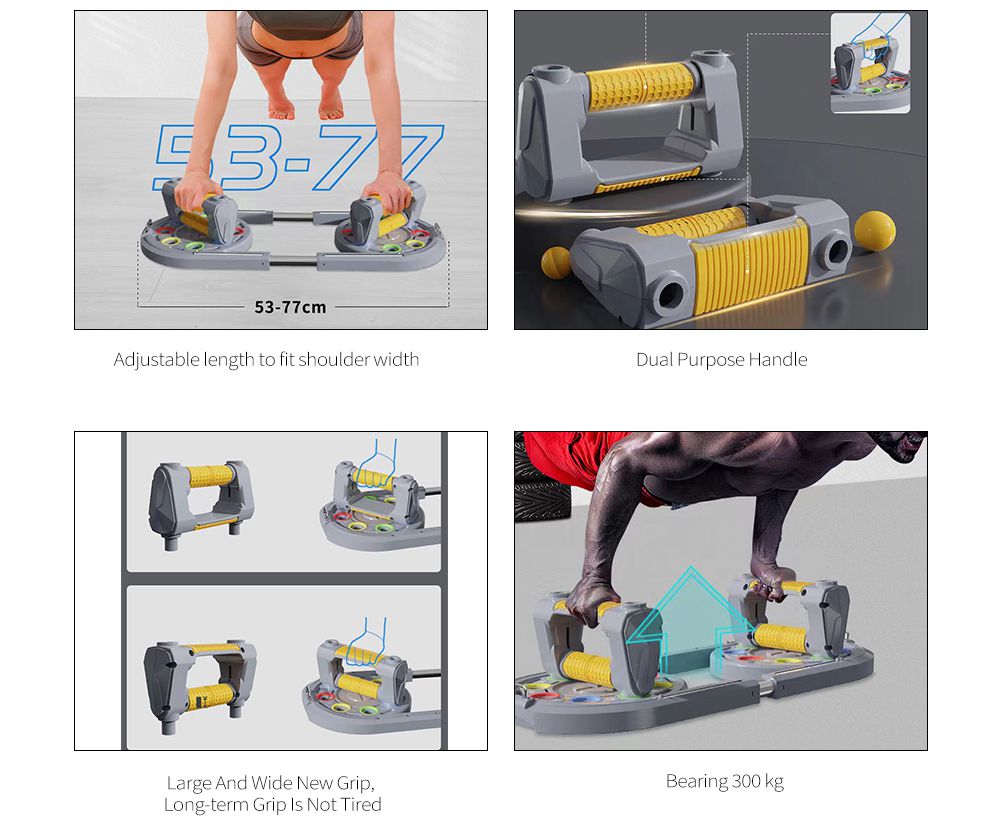 53-77

53-77cm

Adjustable length to fit shoulder width

Dual Purpose Handle

Large And Wide New Grip, Long-term Grip Is Not Tired

Bearing 300 kg